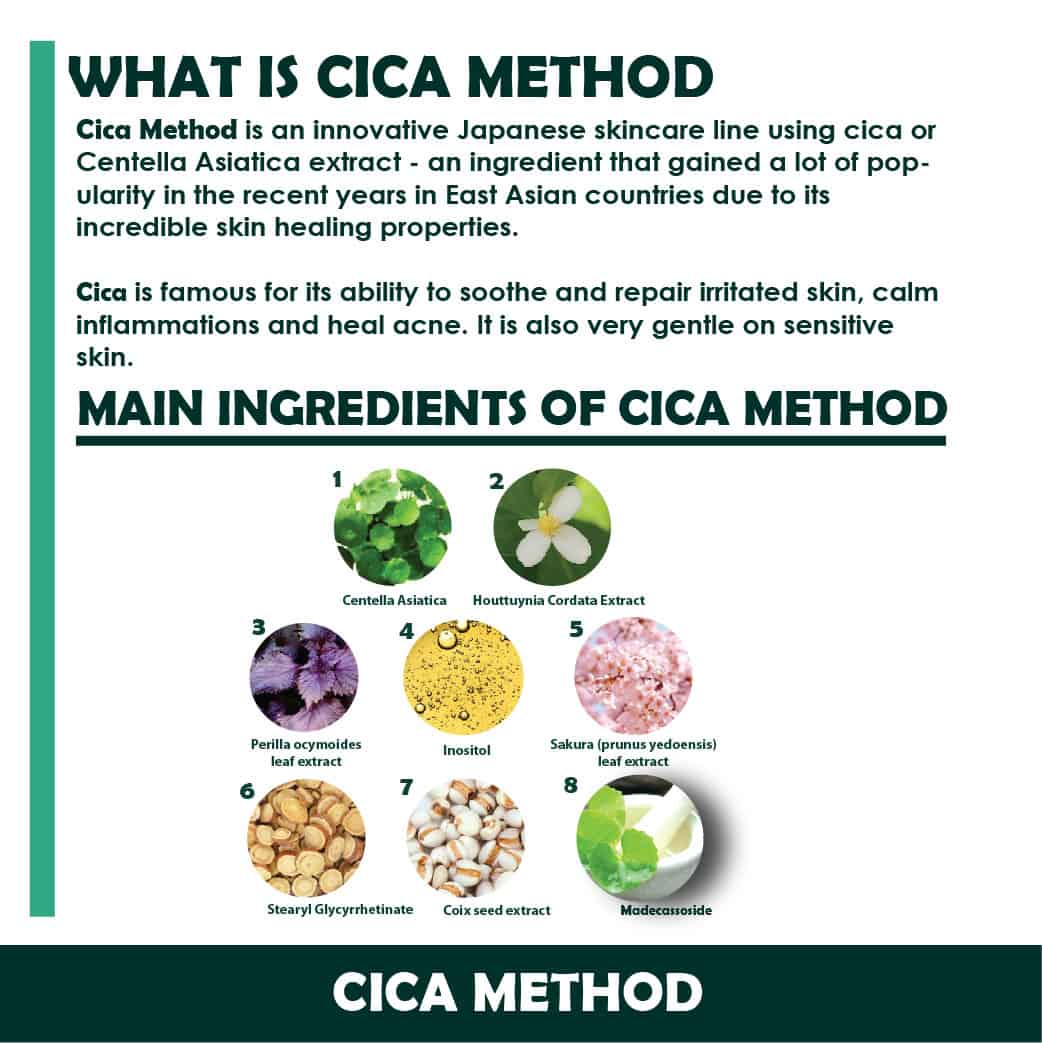 WHAT IS CICA METHOD

Cica Method is an innovative Japanese skincare line using cica or Centella Asiatica extract - an ingredient that gained a lot of popularity in the recent years in East Asian countries due to its incredible skin healing properties.

Cica is famous for its ability to soothe and repair irritated skin, calm inflammations and heal acne. It is also very gentle on sensitive skin.

MAIN INGREDIENTS OF CICA METHOD

1
Centella Asiatica

2
Houttuynia Cordata Extract

3
Perilla ocymoides leaf extract

4
Inositol

5
Sakura (prunus yedoensis) leaf extract

6
Stearyl Glycyrrhetinate

7
Coix seed extract

8
Madecassoside

CICA METHOD